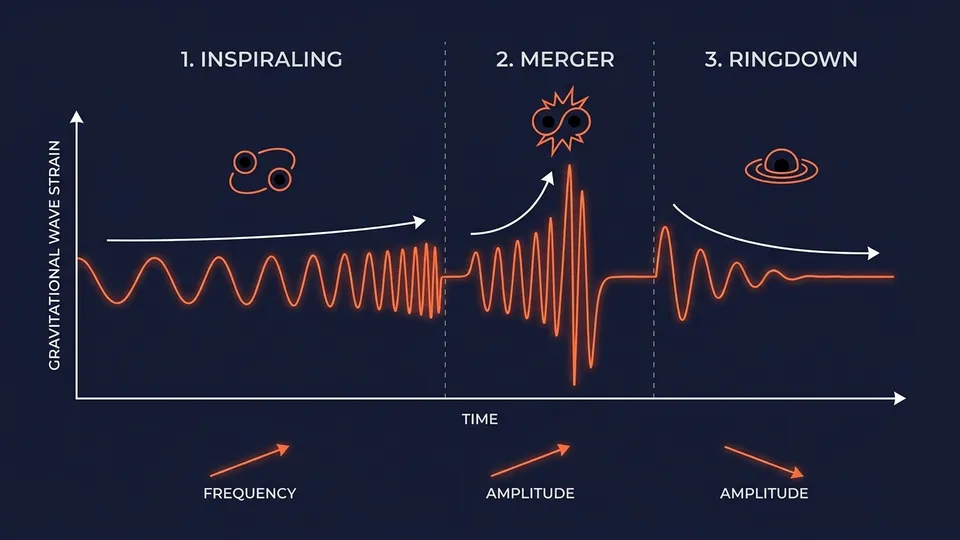 1. INSPIRALING

2. MERGER

3. RINGDOWN

GRAVITATIONAL WAVE STRAIN

TIME

FREQUENCY

AMPLITUDE

AMPLITUDE