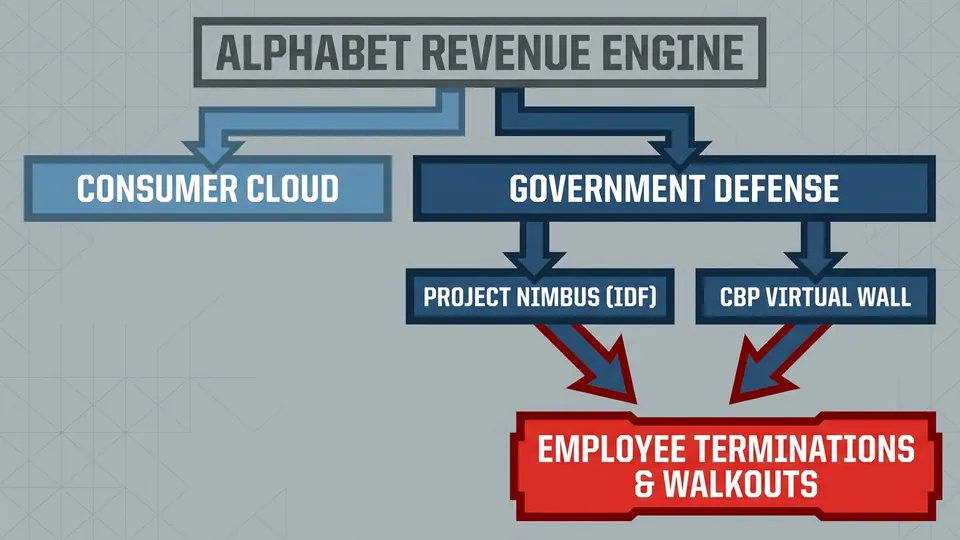 ALPHABET REVENUE ENGINE

CONSUMER CLOUD

GOVERNMENT DEFENSE

PROJECT NIMBUS (IDF)

CBP VIRTUAL WALL

EMPLOYEE TERMINATIONS & WALKOUTS